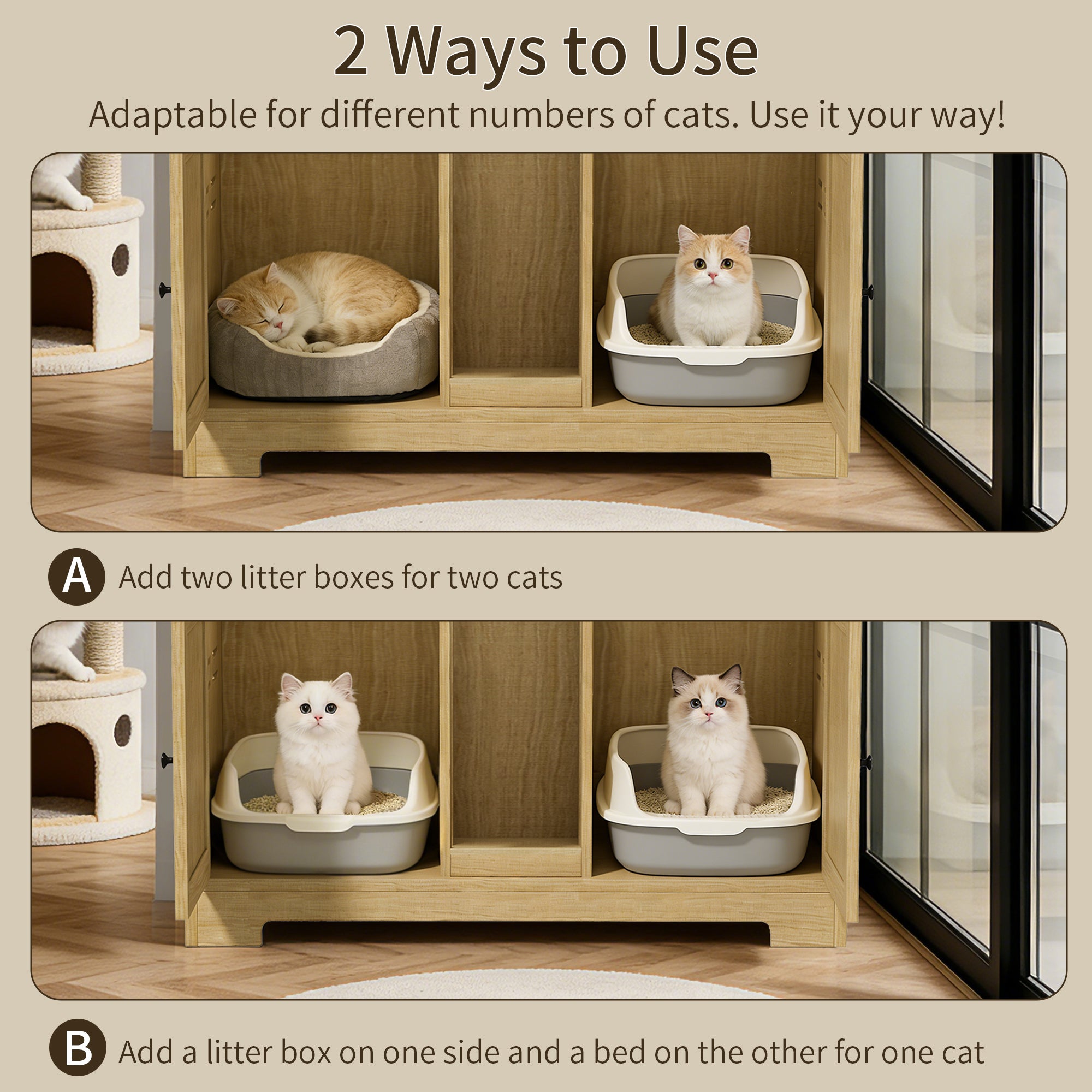 2 Ways to Use

Adaptable for different numbers of cats. Use it your way!

A Add two litter boxes for two cats

B Add a litter box on one side and a bed on the other for one cat